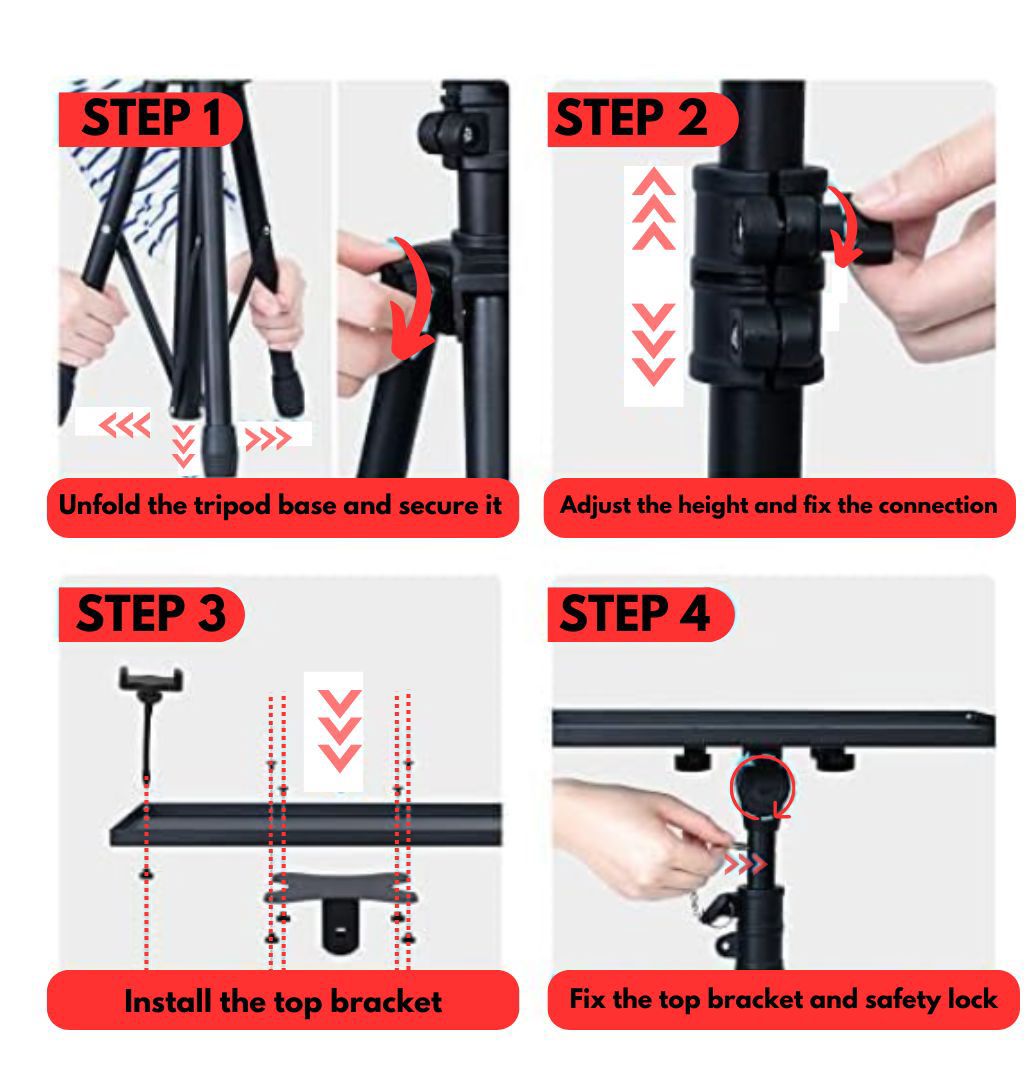 STEP 1

Unfold the tripod base and secure it

STEP 2

Adjust the height and fix the connection

STEP 3

Install the top bracket

STEP 4

Fix the top bracket and safety lock