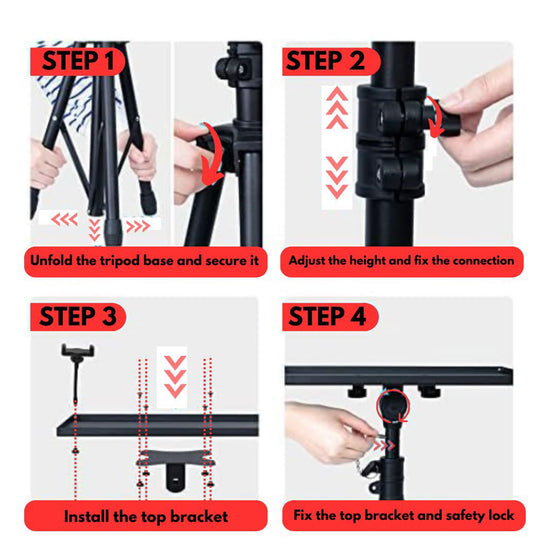 STEP 1

Unfold the tripod base and secure it

STEP 2

Adjust the height and fix the connection

STEP 3

Install the top bracket

STEP 4

Fix the top bracket and safety lock